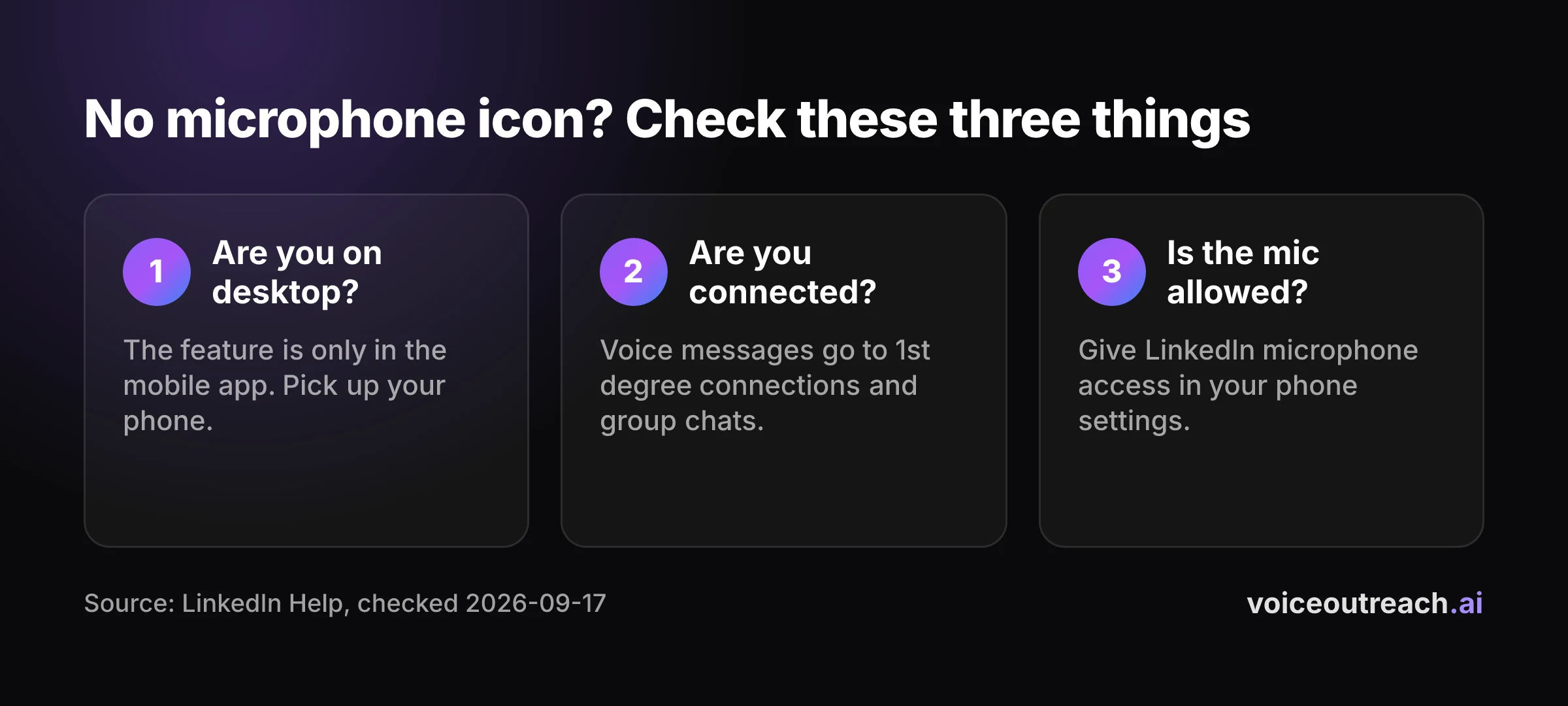 No microphone icon? Check these three things

1 Are you on desktop?

The feature is only in the mobile app. Pick up your phone.

2 Are you connected?

Voice messages go to 1st degree connections and group chats.

3 Is the mic allowed?

Give LinkedIn microphone access in your phone settings.

Source: LinkedIn Help, checked 2026-09-17

voiceoutreach.ai